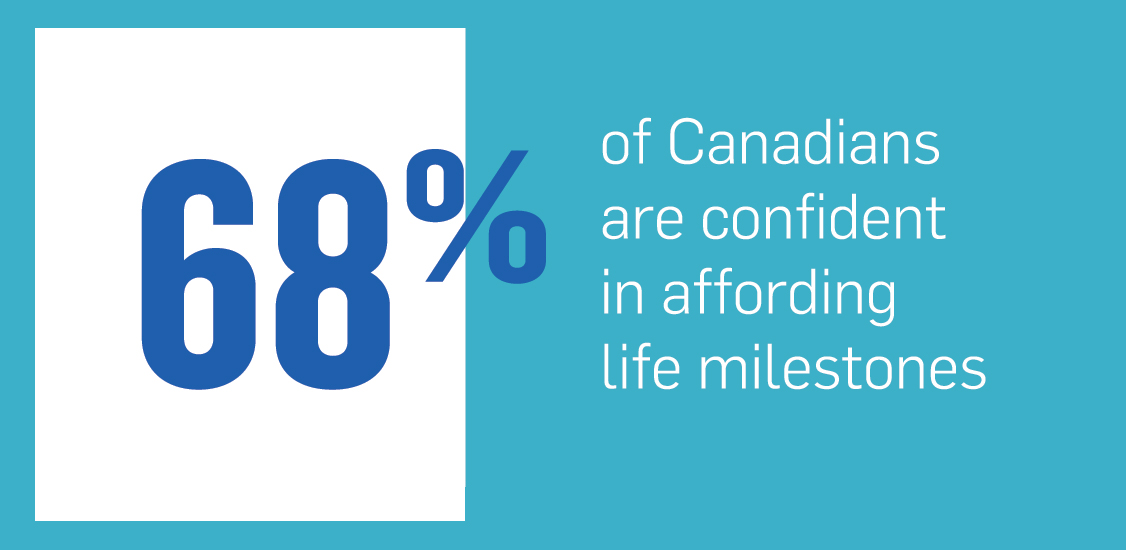 68%

of Canadians are confident in affording life milestones