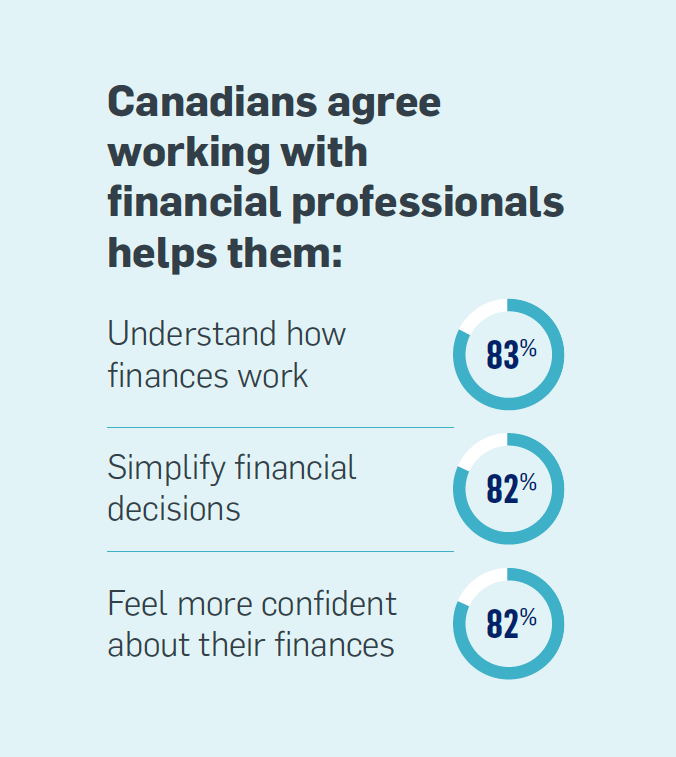 Canadians agree working with financial professionals helps them:

Understand how finances work

83%

Simplify financial decisions

82%

Feel more confident about their finances

82%